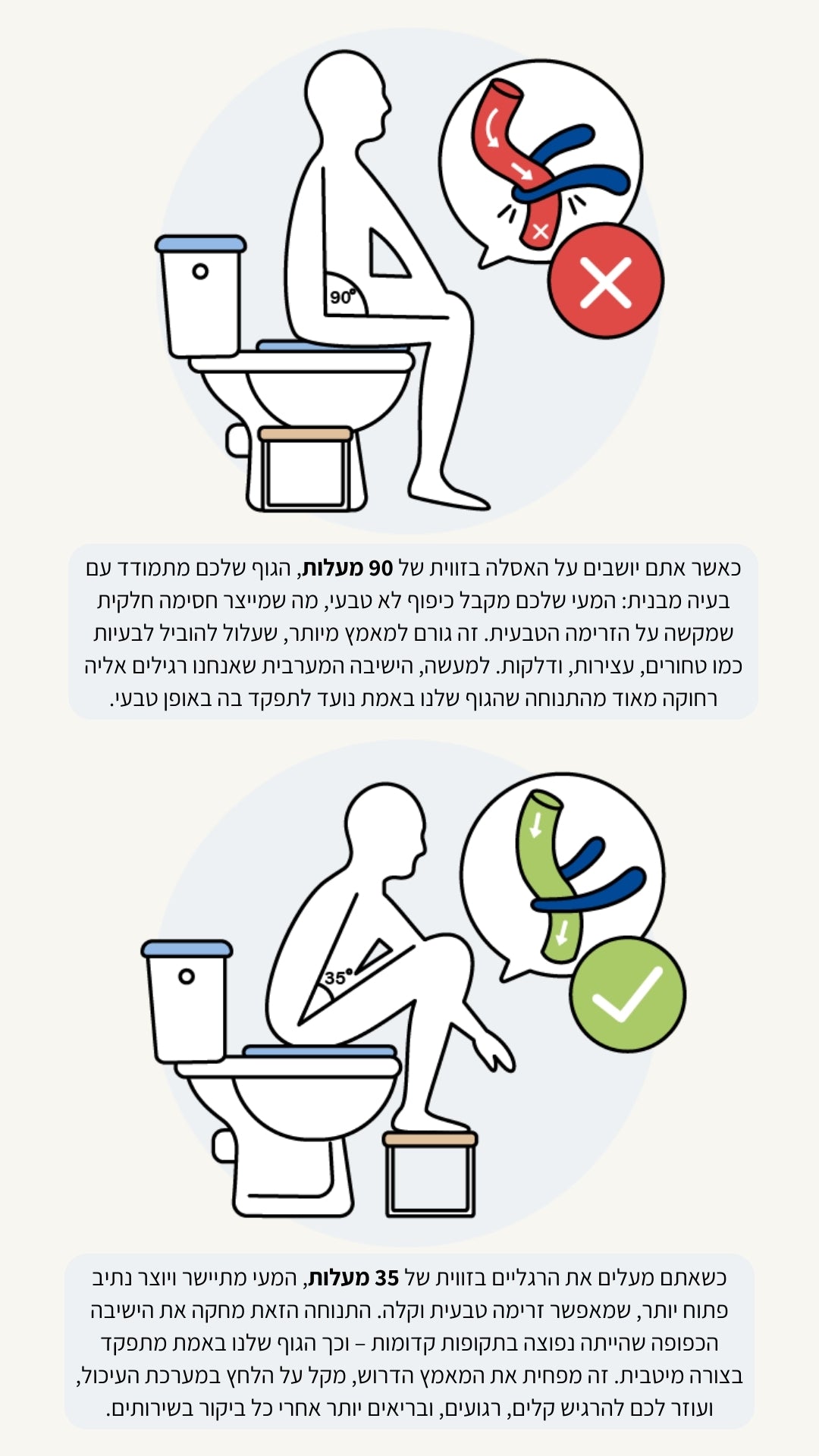 90°

כאשר אתם יושבים על האסלה בזווית של 90 מעלות, הגוף שלכם מתמודד עם בעיה מבנית: המעי שלכם מקבל כיפוף לא טבעי, מה שמייצר חסימה חלקית שמקשה על הזרימה הטבעית. זה גורם למאמץ מיותר, שעלול להוביל לבעיות כמו טחורים, עצירות, ודלקות. למעשה, הישיבה המערבית שאנחנו רגילים אליה רחוקה מאוד מהתנוחה שהגוף שלנו באמת נועד לתפקד בה באופן טבעי.

35°

כשאתם מעלים את הרגליים בזווית של 35 מעלות, המעי מתיישר ויוצר נתיב פתוח יותר, שמאפשר זרימה טבעית וקלה. התנוחה הזאת מחקה את הישיבה הכפופה שהייתה נפוצה בתקופות קדומות – וכך הגוף שלנו באמת מתפקד בצורה מיטבית. זה מפחית את המאמץ הדרוש, מקל על הלחץ במערכת העיכול, ועוזר לכם להרגיש קלים, רגועים, ובריאים יותר אחרי כל ביקור בשירותים.